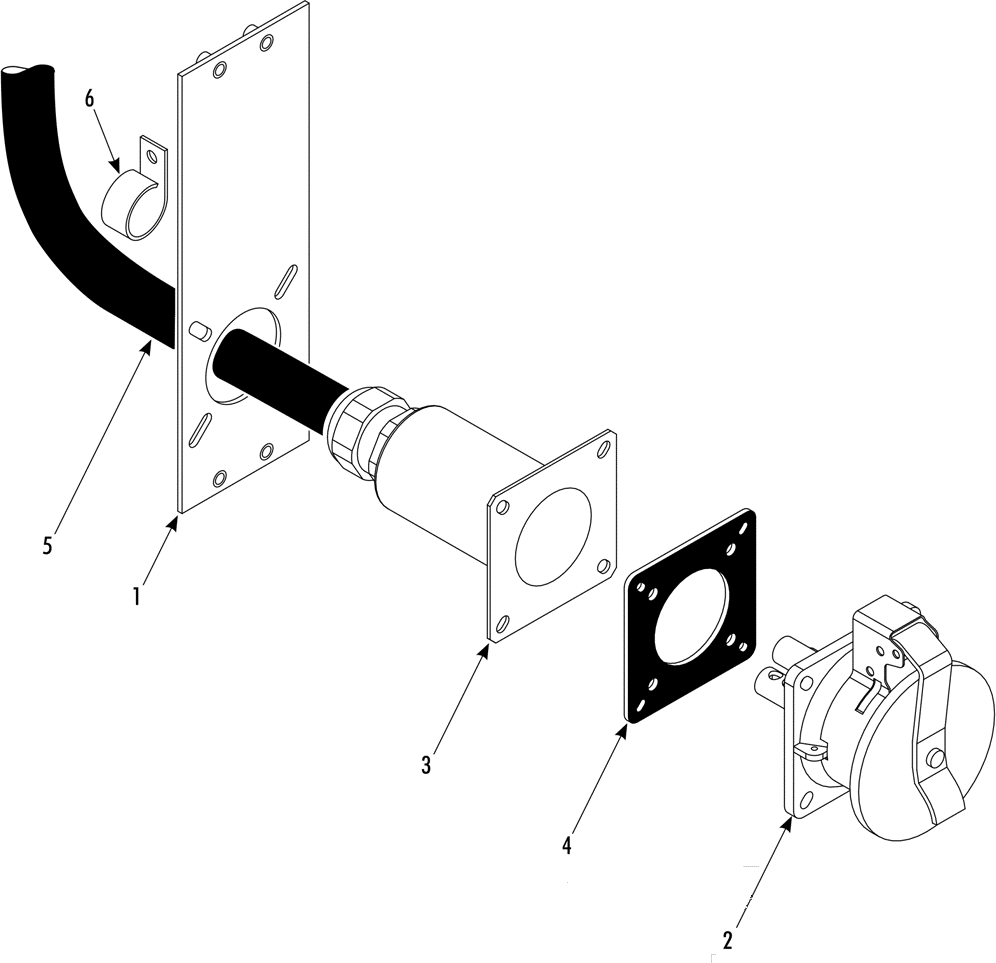 6
5
1
3
4
2