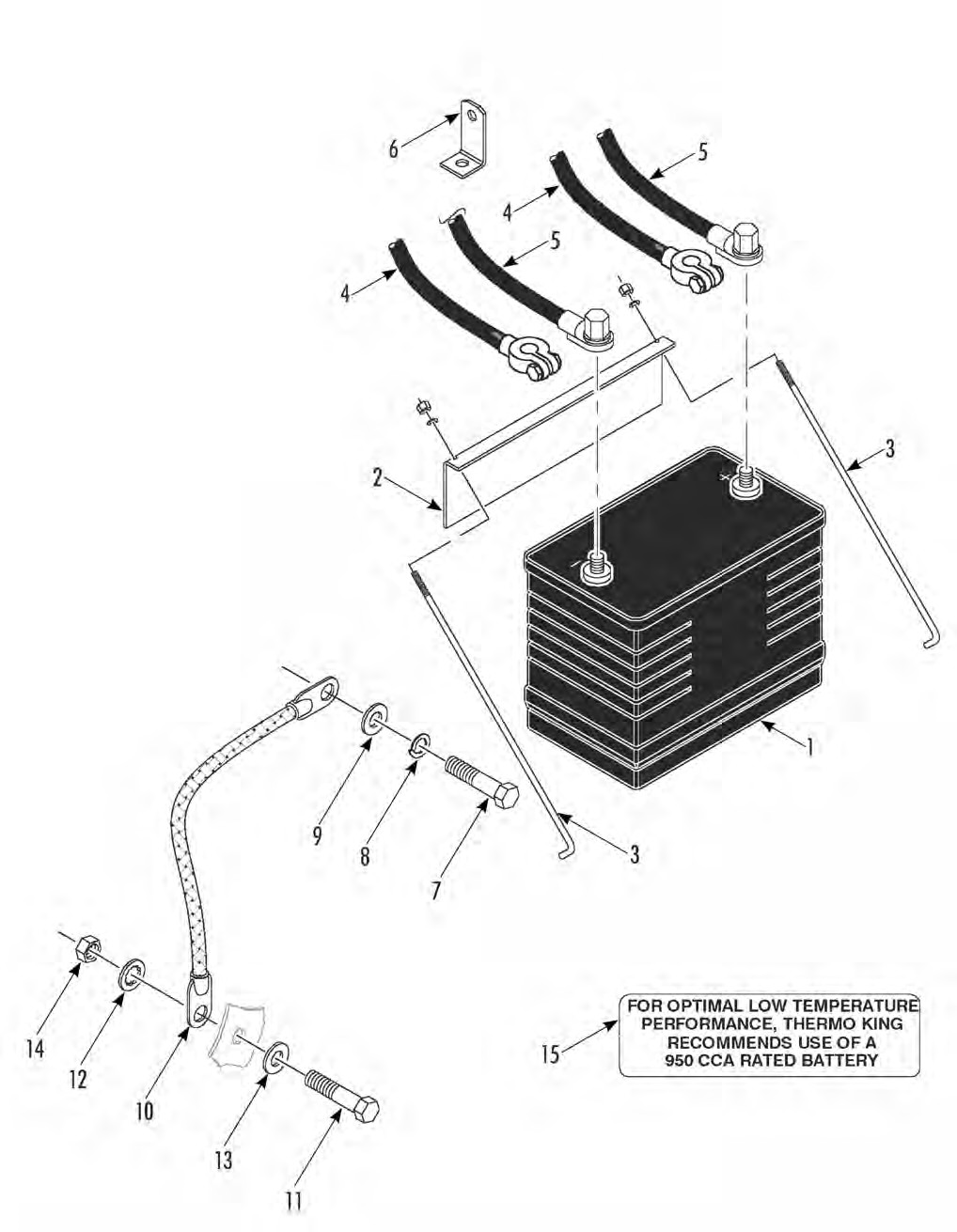 6
5
4
5
4
3
2
1
9
8
7
3
14
12
10
13
11
15
FOR OPTIMAL LOW TEMPERATURE PERFORMANCE, THERMO KING RECOMMENDS USE OF A 950 CCA RATED BATTERY