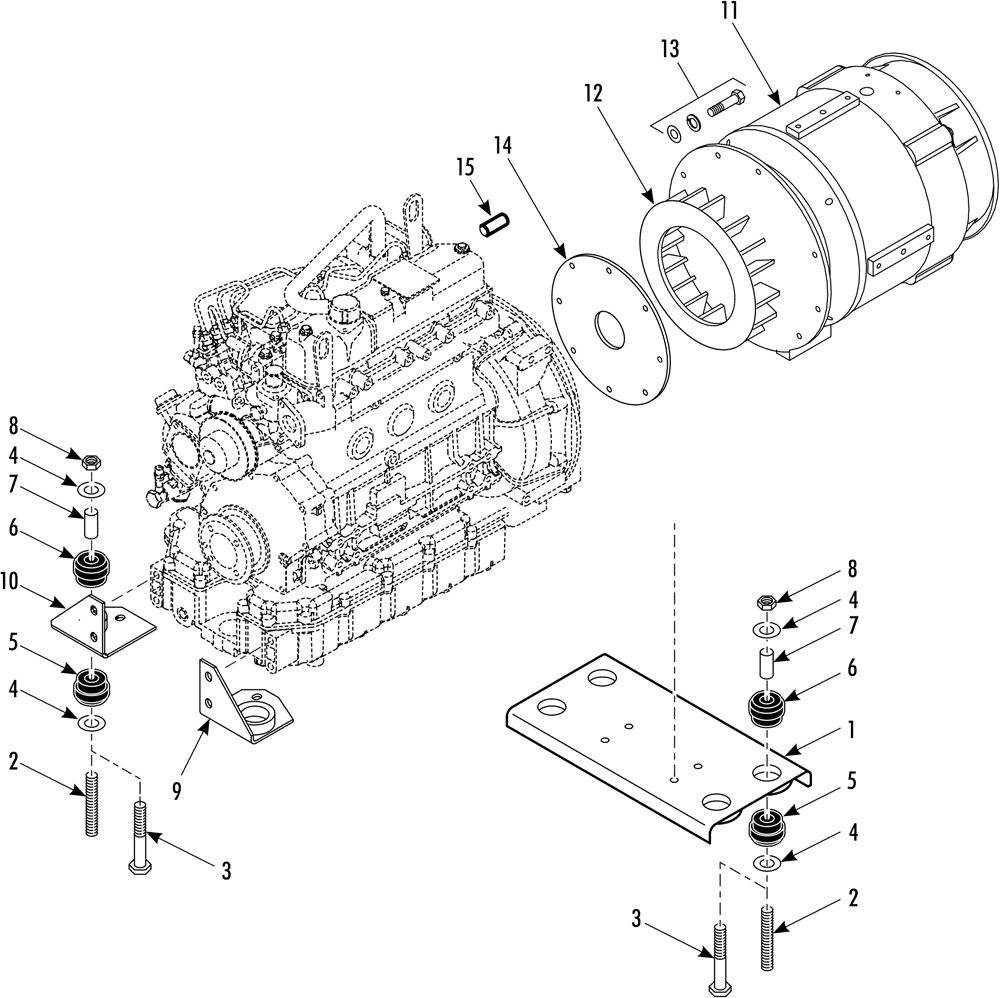 11
13
12
14
15
8
4
7
6
10
5
4
2
3
9
8
4
7
6
1
5
4
2
3