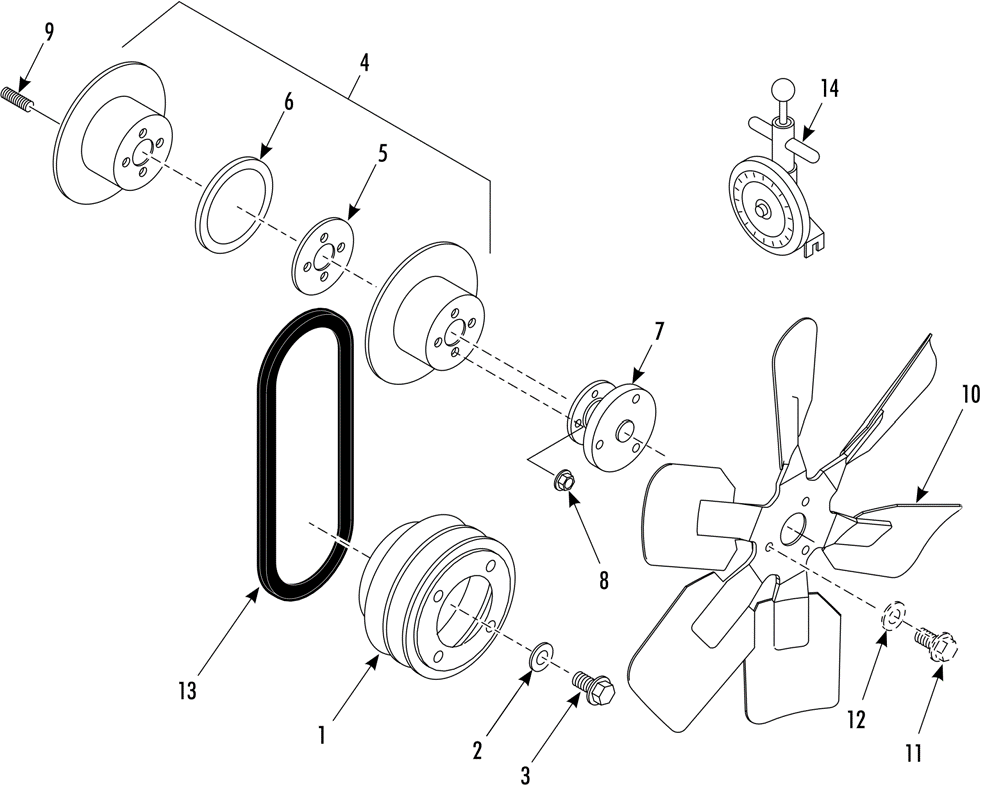 9
4
6
5
14
7
10
8
13
1
2
3
12
11