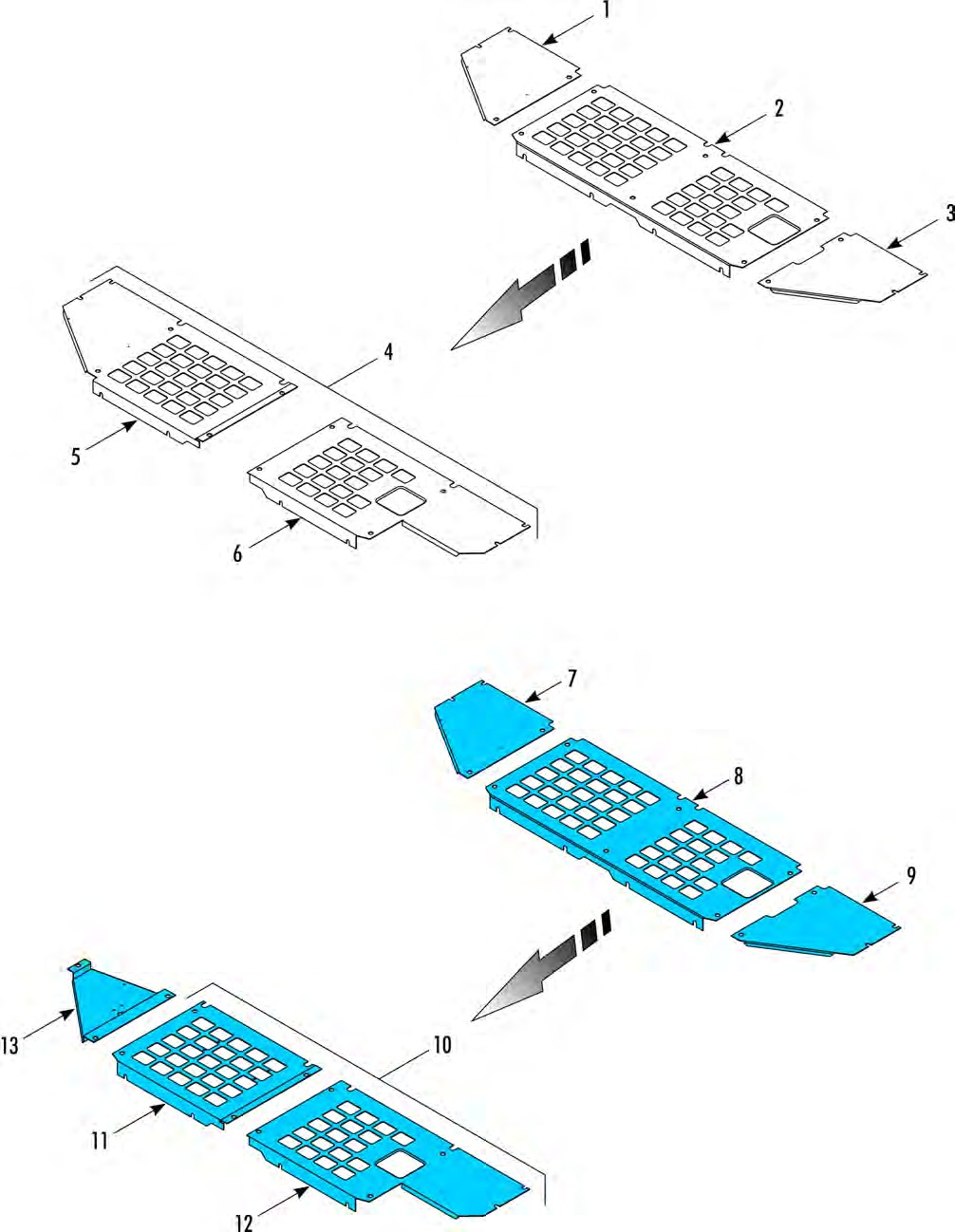 1
2
3
4
5
6
7
8
9
13
10
11
12