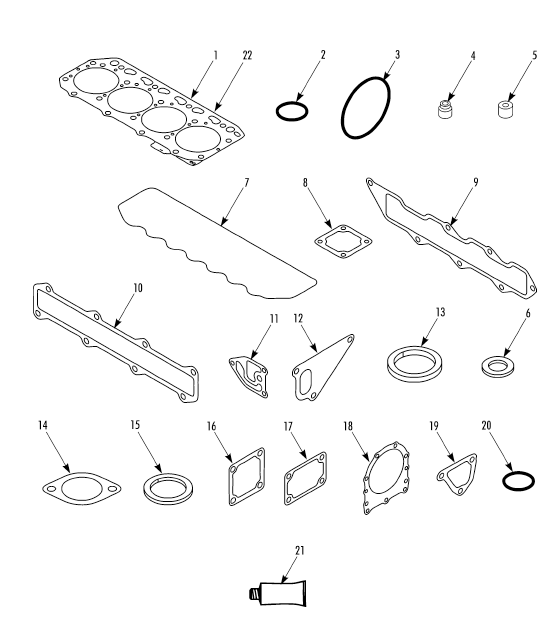 1
22
2
3
4
5
7
8
9
10
11
12
13
6
14
15
16
17
18
19
20
21