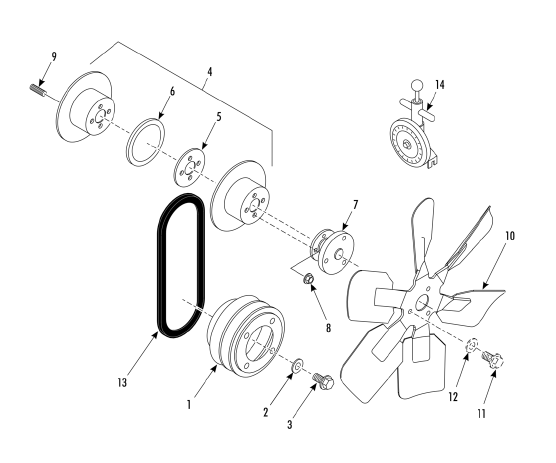 9
4
6
5
14
7
10
8
13
1
2
3
12
11