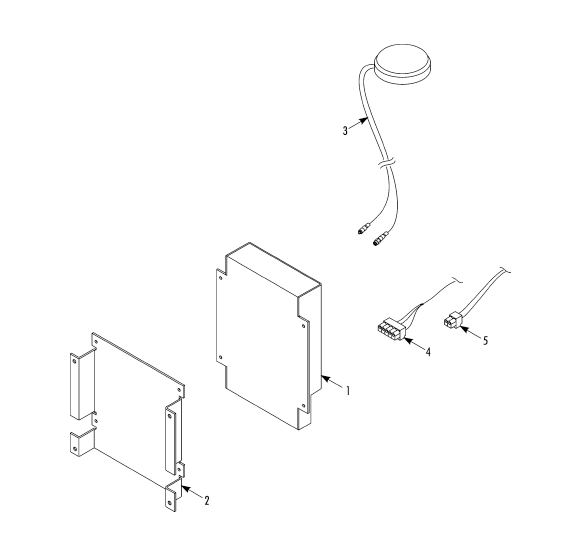 3
4
5
1
2