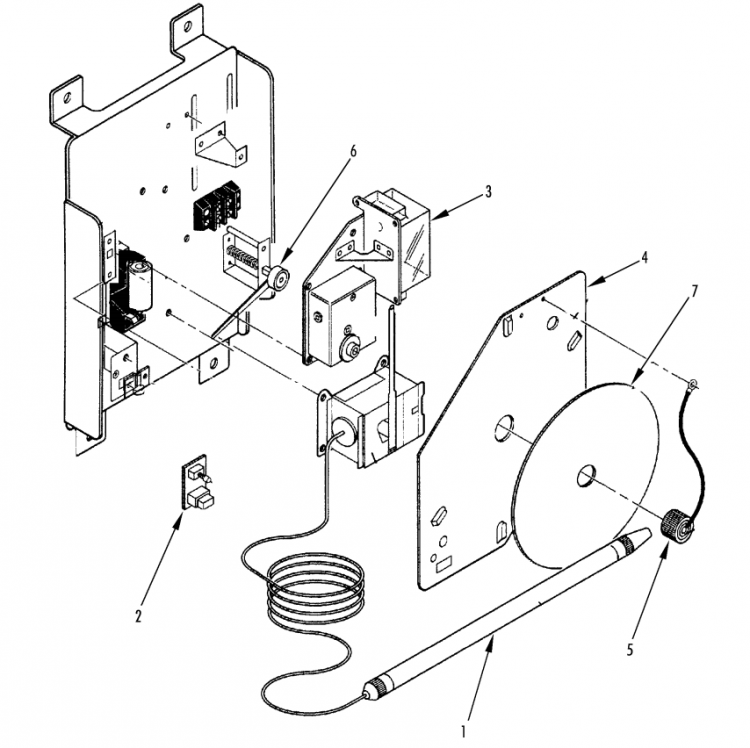 6
3
4
7
2
5
1