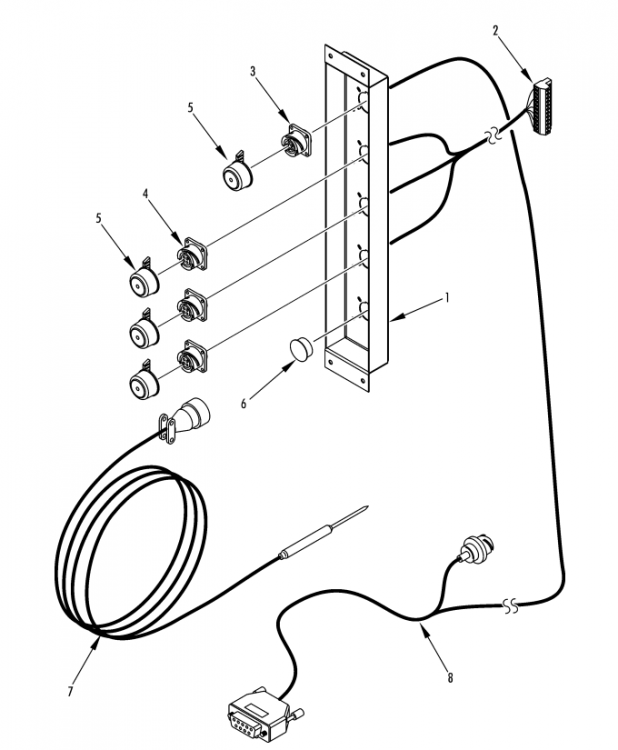 2
3
5
4
5
1
6
7
8