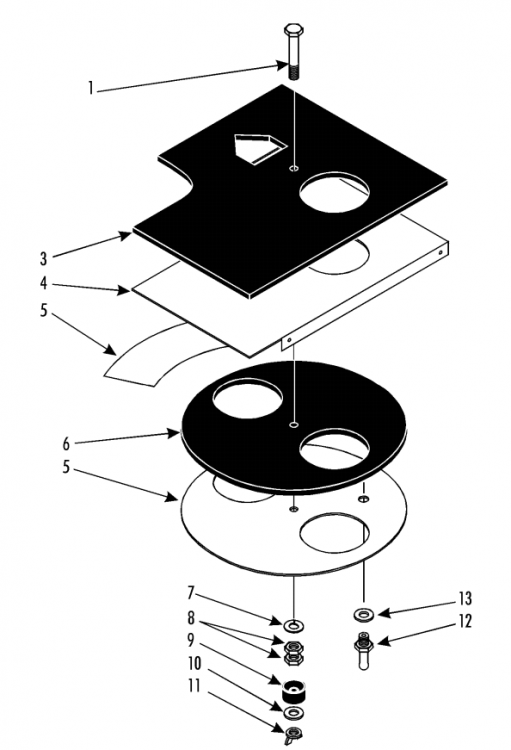 1
3
4
5
6
5
7
8
9
10
11
13
12