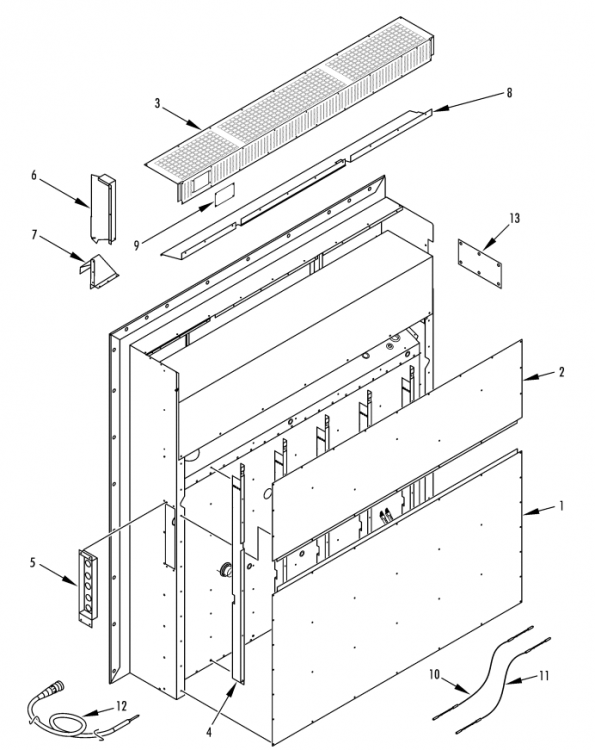 3
8
6
9
7
13
2
1
5
10
11
12
4