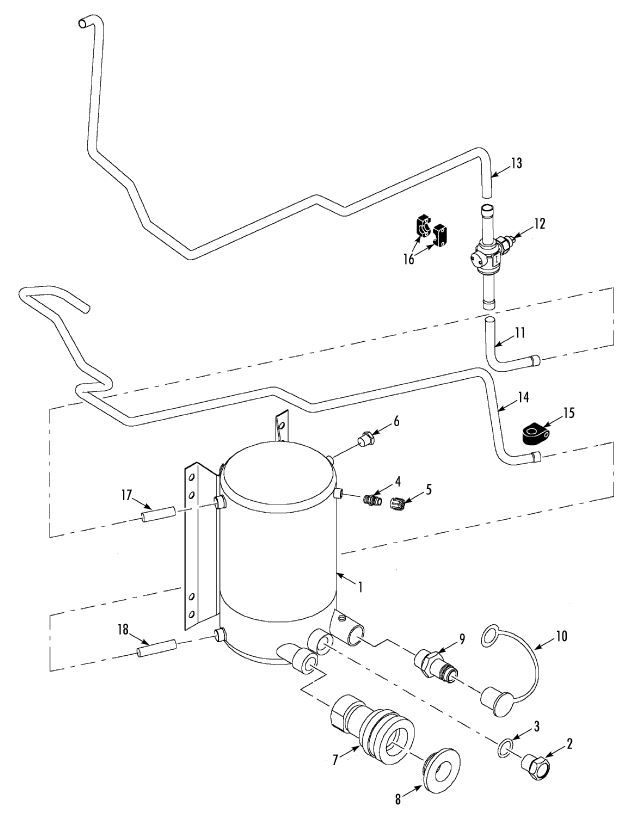 13
12
16
11
14
15
6
4
5
17
1
18
9
10
3
2
7
8