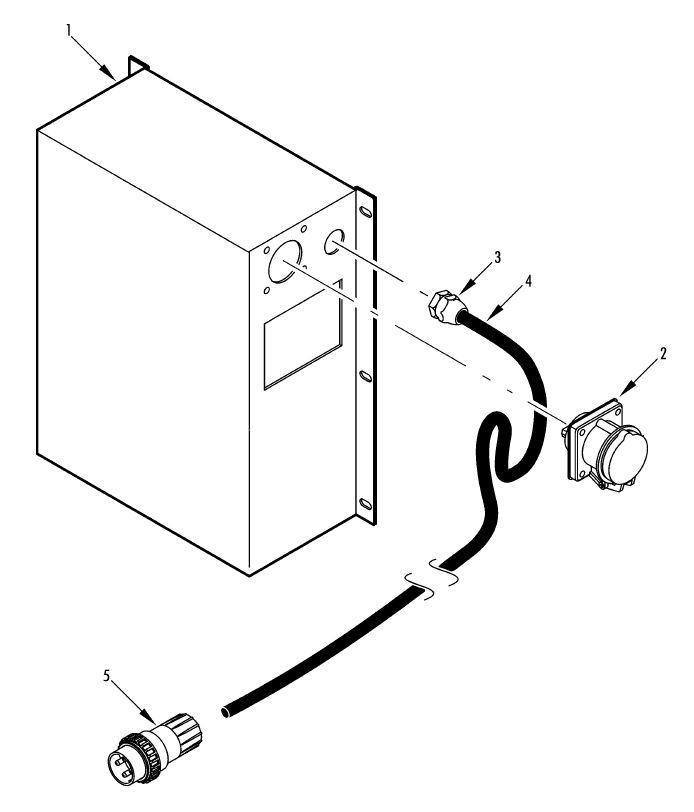 1
3
4
2
5