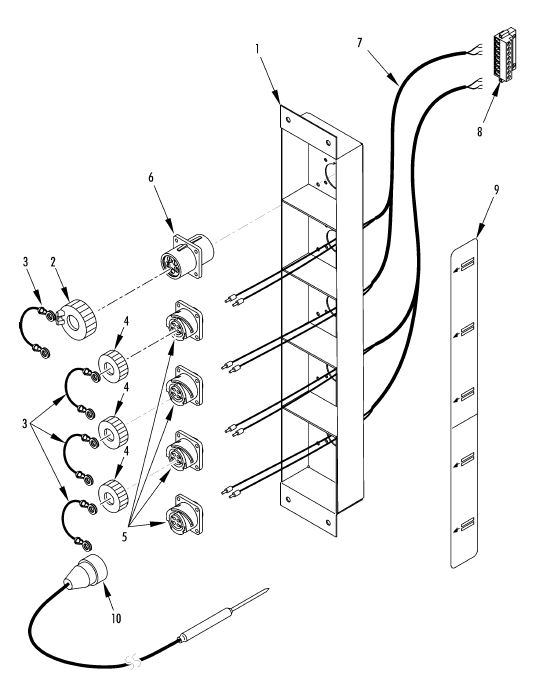 1
7
8
6
9
3
2
4
4
3
4
5
10