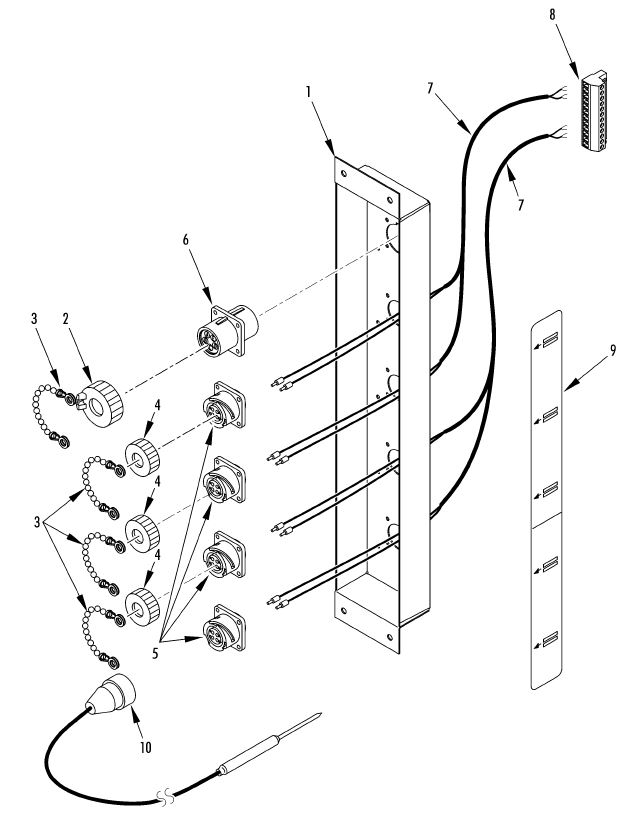 8
1
7
7
6
9
3
2
4
4
3
4
5
10