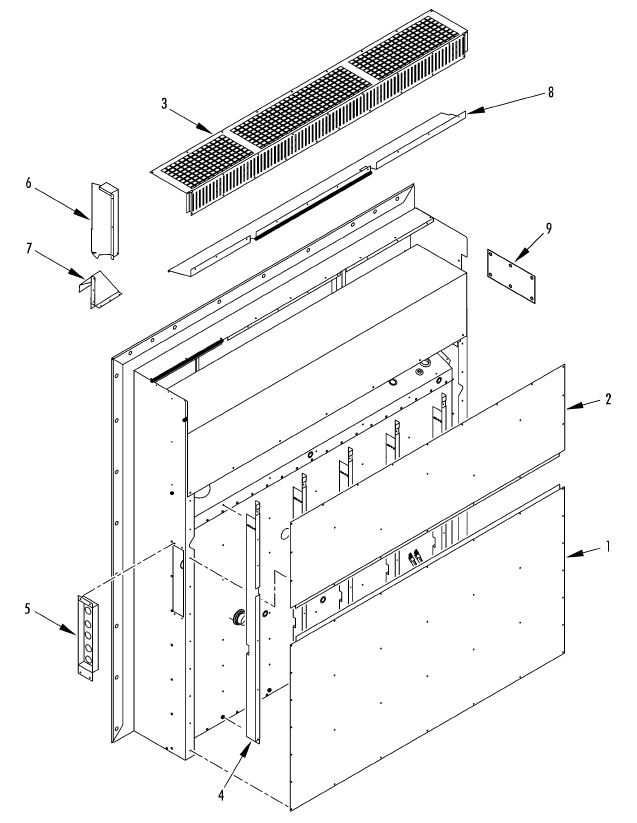 3
8
6
7
9
2
1
5
4