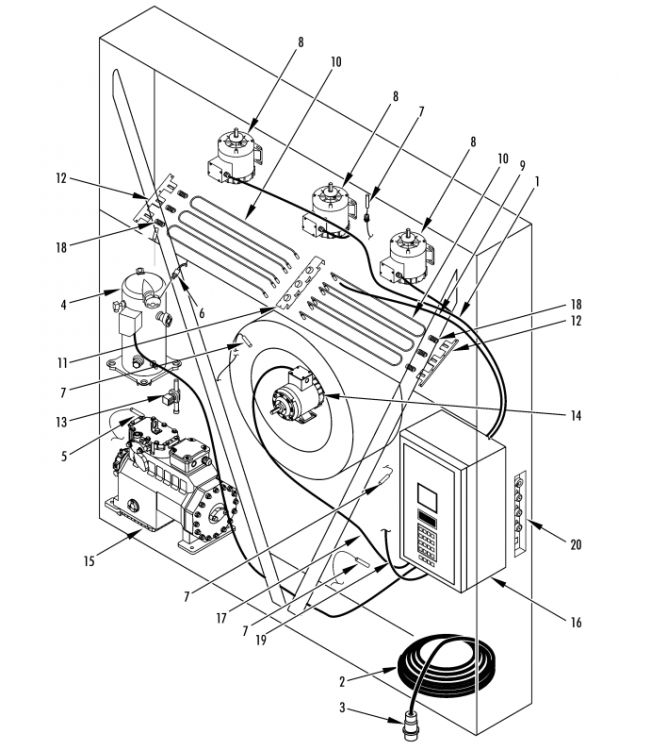 8
10
8
7
8
10
9
1
12
18
4
6
18
12
11
7
13
14
5
15
20
7
17
7
19
16
2
3